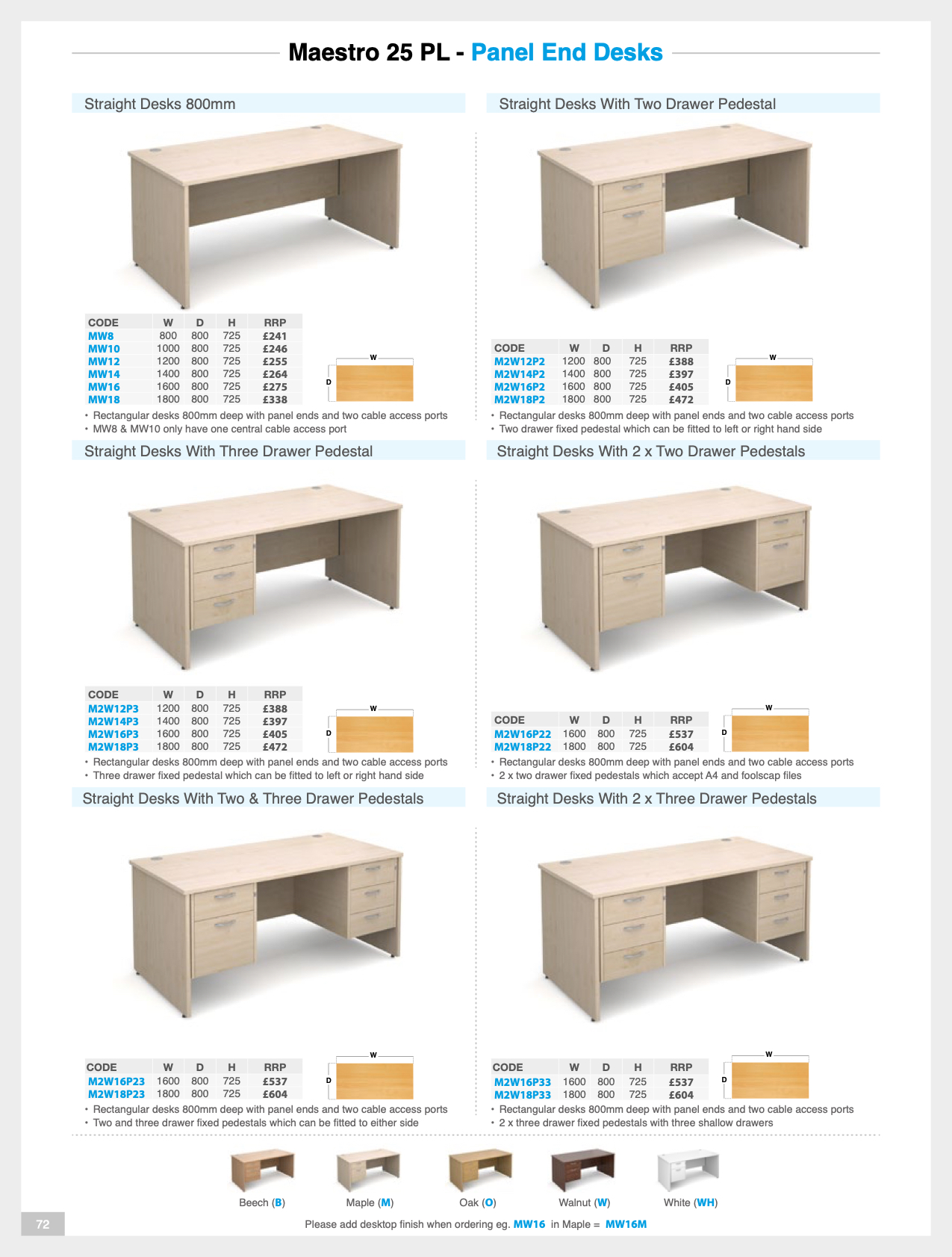 Maestro 25 PL - Panel End Desks

Straight Desks 800mm

| CODE | W | D | H | RRP |
|---|---|---|---|---|
| MW8 | 800 | 800 | 725 | £241 |
| MW10 | 1000 | 800 | 725 | £246 |
| MW12 | 1200 | 800 | 725 | £255 |
| MW14 | 1400 | 800 | 725 | £264 |
| MW16 | 1600 | 800 | 725 | £275 |
| MW18 | 1800 | 800 | 725 | £338 |

W
D

• Rectangular desks 800mm deep with panel ends and two cable access ports
• MW8 & MW10 only have one central cable access port

Straight Desks With Two Drawer Pedestal

| CODE | W | D | H | RRP |
|---|---|---|---|---|
| M2W12P2 | 1200 | 800 | 725 | £388 |
| M2W14P2 | 1400 | 800 | 725 | £397 |
| M2W16P2 | 1600 | 800 | 725 | £405 |
| M2W18P2 | 1800 | 800 | 725 | £472 |

W
D

• Rectangular desks 800mm deep with panel ends and two cable access ports
• Two drawer fixed pedestal which can be fitted to left or right hand side

Straight Desks With Three Drawer Pedestal

| CODE | W | D | H | RRP |
|---|---|---|---|---|
| M2W12P3 | 1200 | 800 | 725 | £388 |
| M2W14P3 | 1400 | 800 | 725 | £397 |
| M2W16P3 | 1600 | 800 | 725 | £405 |
| M2W18P3 | 1800 | 800 | 725 | £472 |

W
D

• Rectangular desks 800mm deep with panel ends and two cable access ports
• Three drawer fixed pedestal which can be fitted to left or right hand side

Straight Desks With 2 x Two Drawer Pedestals

| CODE | W | D | H | RRP |
|---|---|---|---|---|
| M2W16P22 | 1600 | 800 | 725 | £537 |
| M2W18P22 | 1800 | 800 | 725 | £604 |

W
D

• Rectangular desks 800mm deep with panel ends and two cable access ports
• 2 x two drawer fixed pedestals which accept A4 and foolscap files

Straight Desks With Two & Three Drawer Pedestals

| CODE | W | D | H | RRP |
|---|---|---|---|---|
| M2W16P23 | 1600 | 800 | 725 | £537 |
| M2W18P23 | 1800 | 800 | 725 | £604 |

W
D

• Rectangular desks 800mm deep with panel ends and two cable access ports
• Two and three drawer fixed pedestals which can be fitted to either side

Straight Desks With 2 x Three Drawer Pedestals

| CODE | W | D | H | RRP |
|---|---|---|---|---|
| M2W16P33 | 1600 | 800 | 725 | £537 |
| M2W18P33 | 1800 | 800 | 725 | £604 |

W
D

• Rectangular desks 800mm deep with panel ends and two cable access ports
• 2 x three drawer fixed pedestals with three shallow drawers

Beech (B) Maple (M) Oak (O) Walnut (W) White (WH)

72

Please add desktop finish when ordering eg. MW16 in Maple = MW16M