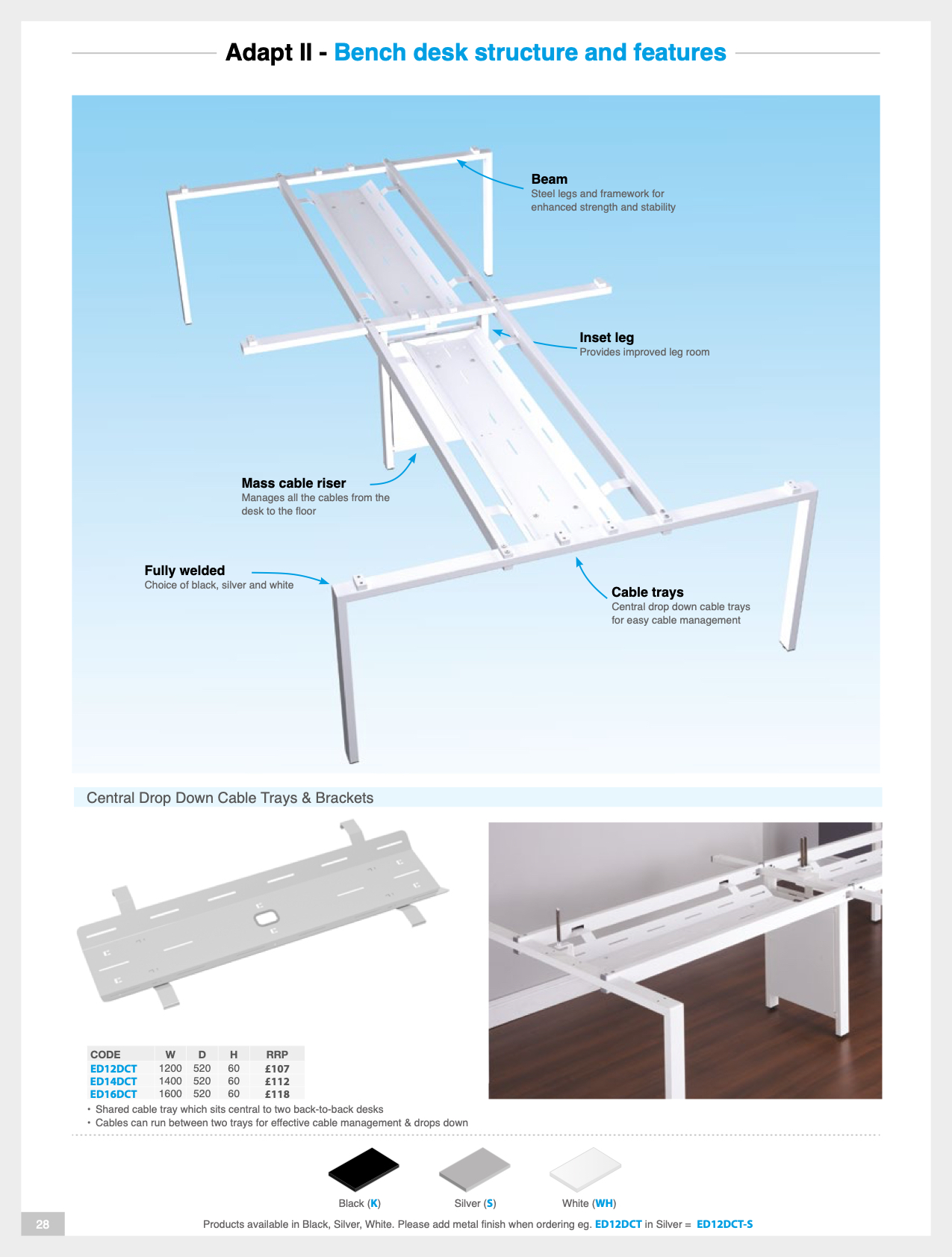 Adapt II - Bench desk structure and features

Beam
Steel legs and framework for enhanced strength and stability

Inset leg
Provides improved leg room

Mass cable riser
Manages all the cables from the desk to the floor

Fully welded
Choice of black, silver and white

Cable trays
Central drop down cable trays for easy cable management

Central Drop Down Cable Trays & Brackets

| CODE | W | D | H | RRP |
|---|---|---|---|---|
| ED12DCT | 1200 | 520 | 60 | £107 |
| ED14DCT | 1400 | 520 | 60 | £112 |
| ED16DCT | 1600 | 520 | 60 | £118 |

• Shared cable tray which sits central to two back-to-back desks
• Cables can run between two trays for effective cable management & drops down

Black (K) Silver (S) White (WH)

28

Products available in Black, Silver, White. Please add metal finish when ordering eg. ED12DCT in Silver = ED12DCT-S