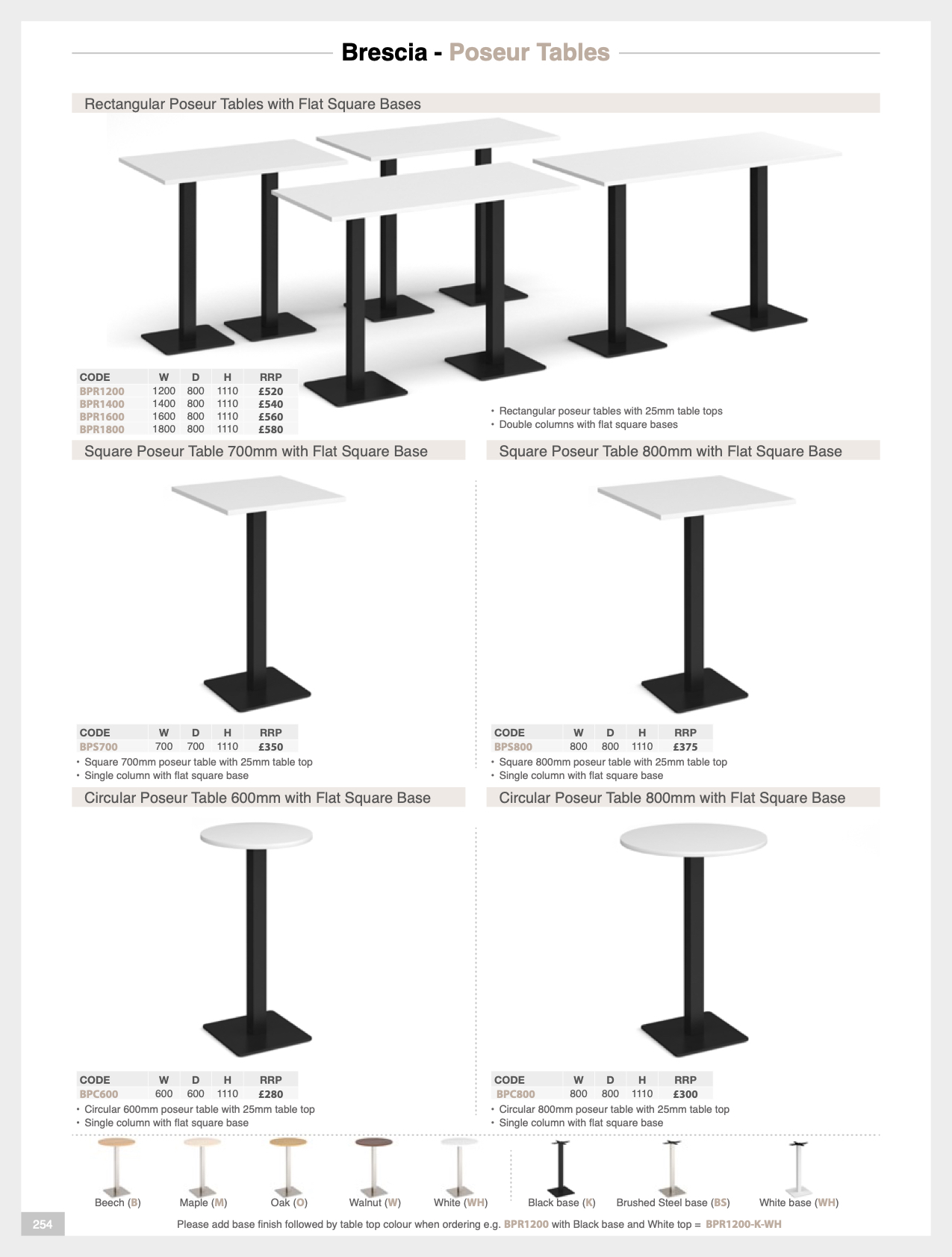 Brescia - Poseur Tables

Rectangular Poseur Tables with Flat Square Bases

| CODE | W | D | H | RRP |
|---|---|---|---|---|
| BPR1200 | 1200 | 800 | 1110 | £520 |
| BPR1400 | 1400 | 800 | 1110 | £540 |
| BPR1600 | 1600 | 800 | 1110 | £560 |
| BPR1800 | 1800 | 800 | 1110 | £580 |

• Rectangular poseur tables with 25mm table tops
• Double columns with flat square bases

Square Poseur Table 700mm with Flat Square Base

| CODE | W | D | H | RRP |
|---|---|---|---|---|
| BPS700 | 700 | 700 | 1110 | £350 |

• Square 700mm poseur table with 25mm table top
• Single column with flat square base

Square Poseur Table 800mm with Flat Square Base

| CODE | W | D | H | RRP |
|---|---|---|---|---|
| BPS800 | 800 | 800 | 1110 | £375 |

• Square 800mm poseur table with 25mm table top
• Single column with flat square base

Circular Poseur Table 600mm with Flat Square Base

| CODE | W | D | H | RRP |
|---|---|---|---|---|
| BPC600 | 600 | 600 | 1110 | £280 |

• Circular 600mm poseur table with 25mm table top
• Single column with flat square base

Circular Poseur Table 800mm with Flat Square Base

| CODE | W | D | H | RRP |
|---|---|---|---|---|
| BPC800 | 800 | 800 | 1110 | £300 |

• Circular 800mm poseur table with 25mm table top
• Single column with flat square base

Beech (B) Maple (M) Oak (O) Walnut (W) White (WH) Black base (K) Brushed Steel base (BS) White base (WH)

254

Please add base finish followed by table top colour when ordering e.g. BPR1200 with Black base and White top = BPR1200-K-WH